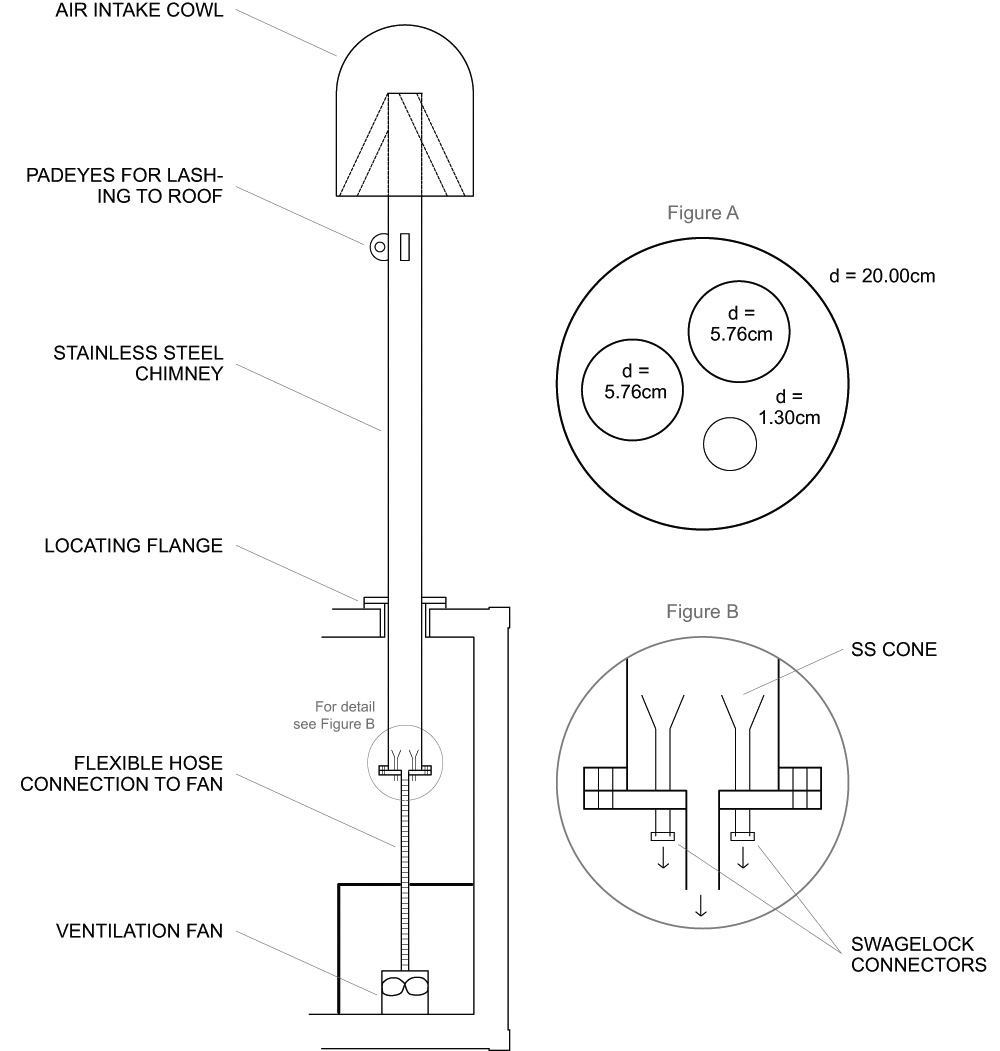 AIR INTAKE COWL

PADEYES FOR LASHING TO ROOF

STAINLESS STEEL CHIMNEY

LOCATING FLANGE

For detail see Figure B

FLEXIBLE HOSE CONNECTION TO FAN

VENTILATION FAN

Figure A

d = 20.00cm

d = 5.76cm

d = 5.76cm

d = 1.30cm

Figure B

SS CONE

SWAGELOCK CONNECTORS